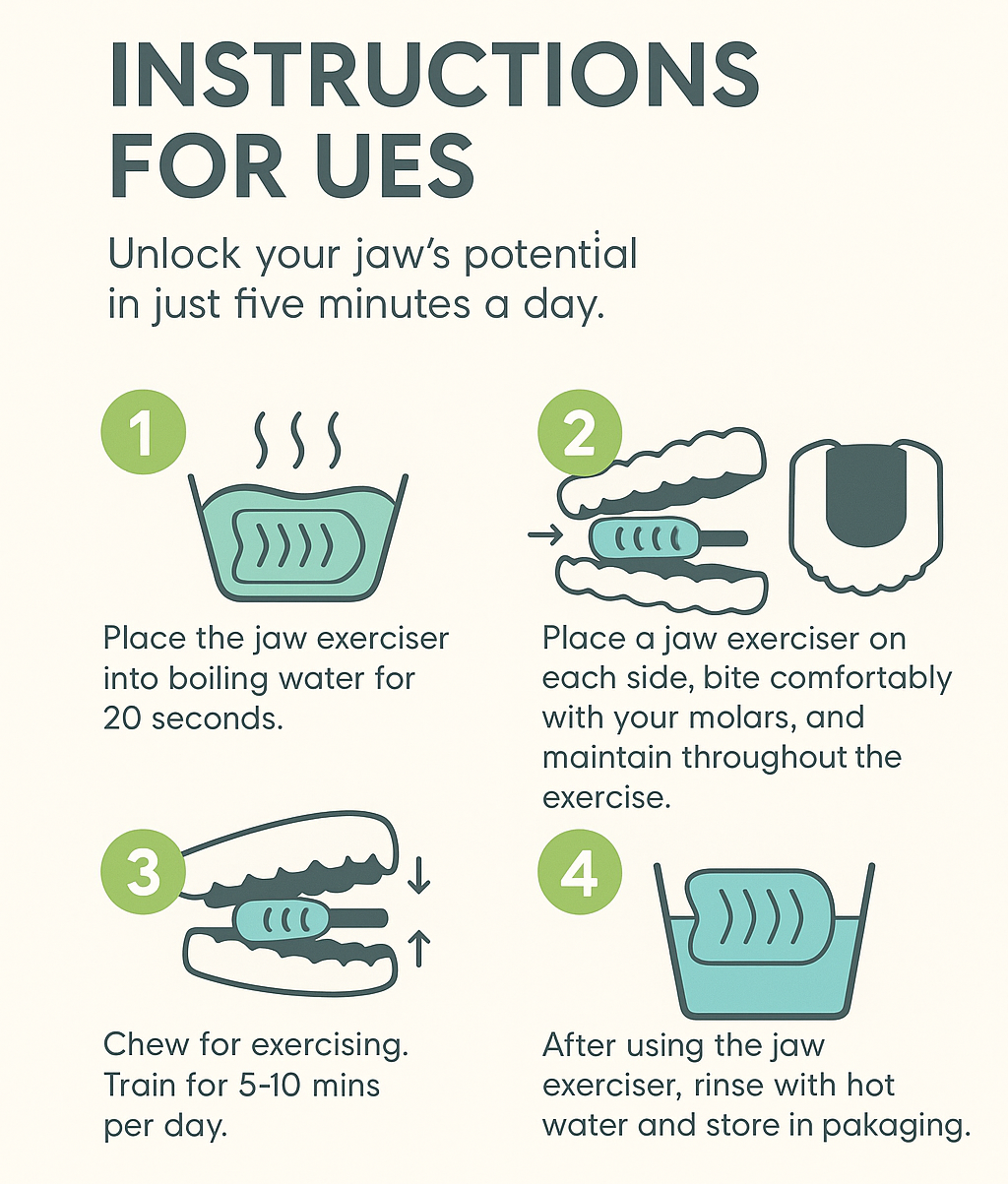 INSTRUCTIONS FOR UES

Unlock your jaw's potential in just five minutes a day.

1

Place the jaw exerciser into boiling water for 20 seconds.

2

Place a jaw exerciser on each side, bite comfortably with your molars, and maintain throughout the exercise.

3

Chew for exercising. Train for 5-10 mins per day.

4

After using the jaw exerciser, rinse with hot water and store in pakaging.