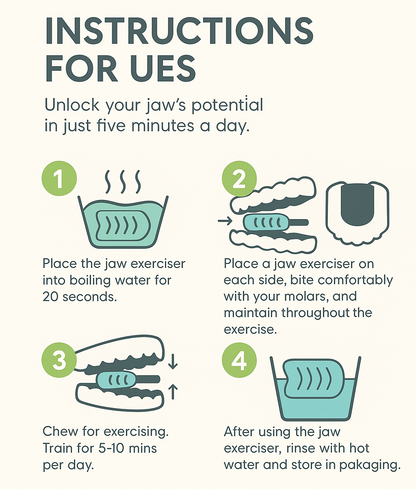 INSTRUCTIONS FOR UES

Unlock your jaw's potential in just five minutes a day.

1

Place the jaw exerciser into boiling water for 20 seconds.

2

Place a jaw exerciser on each side, bite comfortably with your molars, and maintain throughout the exercise.

3

Chew for exercising. Train for 5-10 mins per day.

4

After using the jaw exerciser, rinse with hot water and store in pakaging.